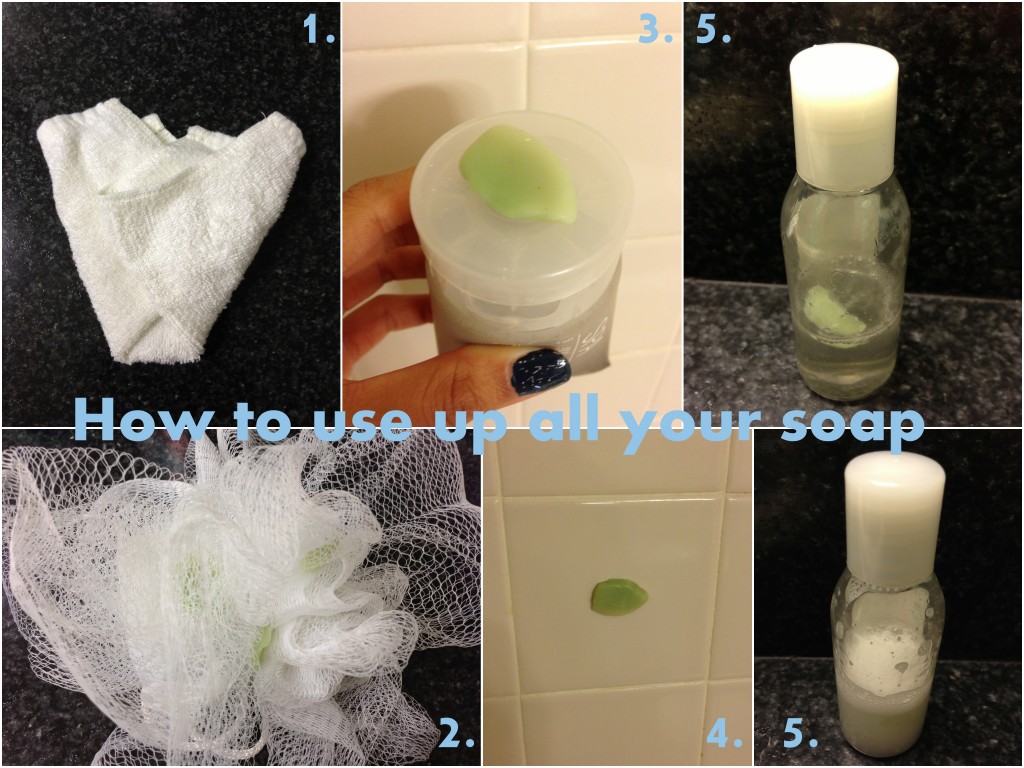 1.

3.

5.

How to use up all your soap

2.

4.

5.